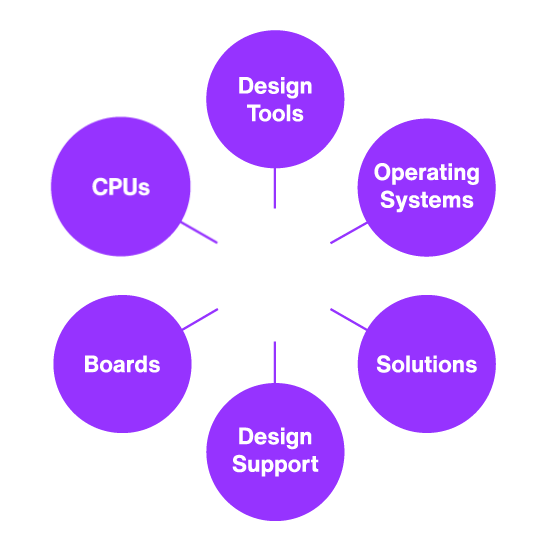 Design Tools

CPUs

Operating Systems

Boards

Solutions

Design Support