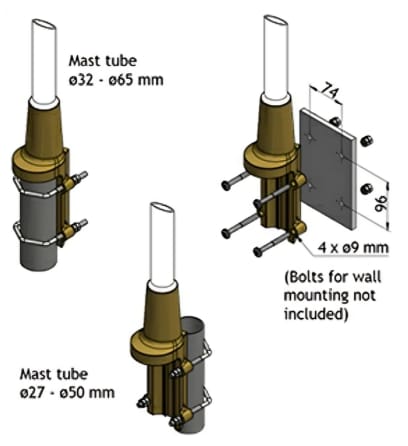 Mast tube
ø32 - ø65 mm

74

96

4 x ø9 mm

(Bolts for wall mounting not included)

Mast tube
ø27 - ø50 mm