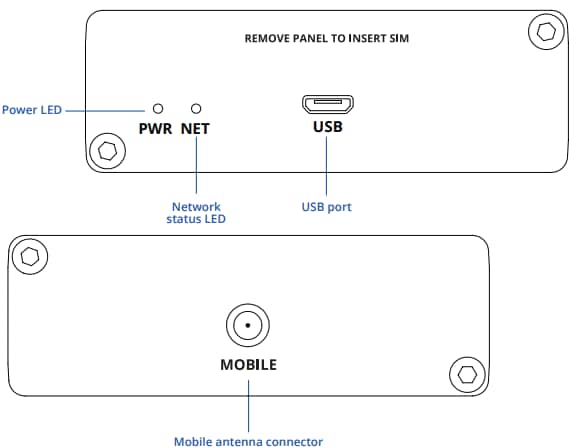 REMOVE PANEL TO INSERT SIM

Power LED

PWR NET

USB

Network status LED

USB port

MOBILE

Mobile antenna connector