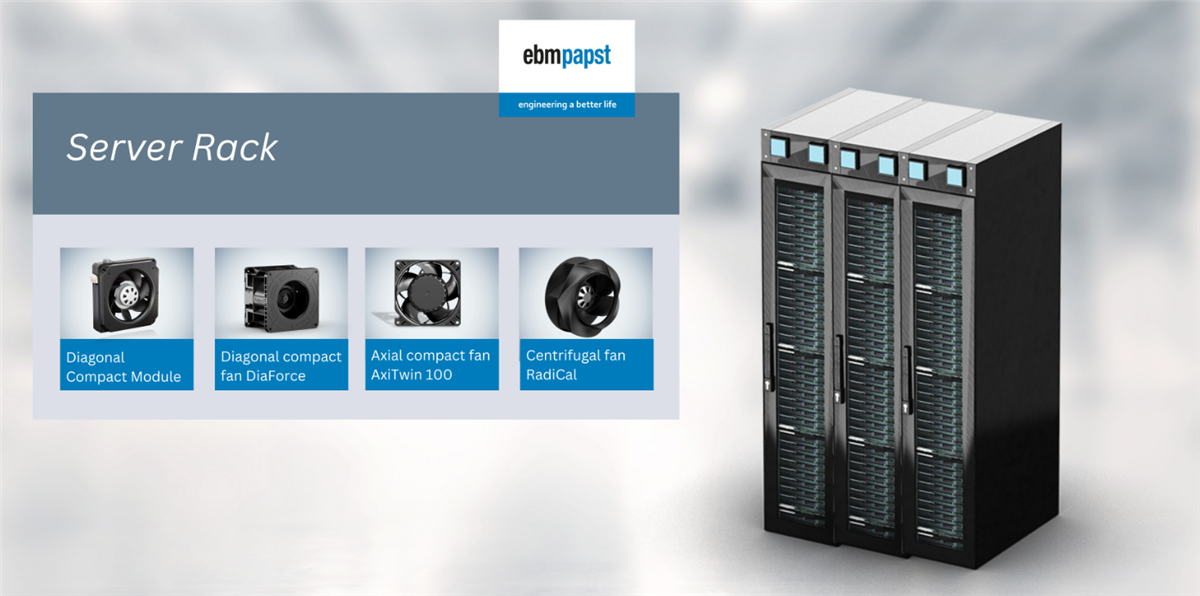 ebmpapst
engineering a better life

Server Rack

Diagonal Compact Module

Diagonal compact fan DiaForce

Axial compact fan AxiTwin 100

Centrifugal fan RadiCal