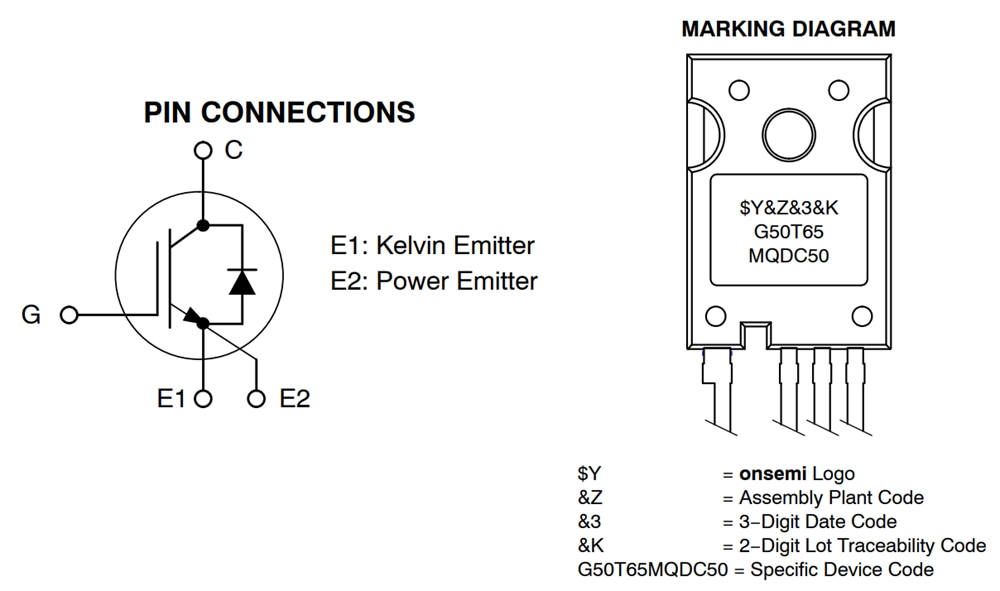 PIN CONNECTIONS

C

G

E1

E2

E1: Kelvin Emitter
E2: Power Emitter

MARKING DIAGRAM

\$Y&Z&3&K
G50T65
MQDC50

\$Y = onsemi Logo
&Z = Assembly Plant Code
&3 = 3−Digit Date Code
&K = 2−Digit Lot Traceability Code
G50T65MQDC50 = Specific Device Code