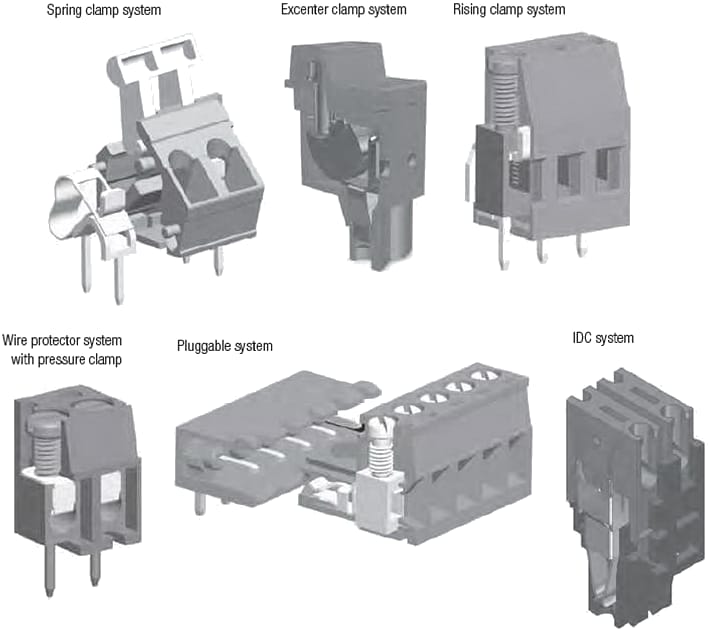 Spring clamp system

Excenter clamp system

Rising clamp system

Wire protector system with pressure clamp

Pluggable system

IDC system