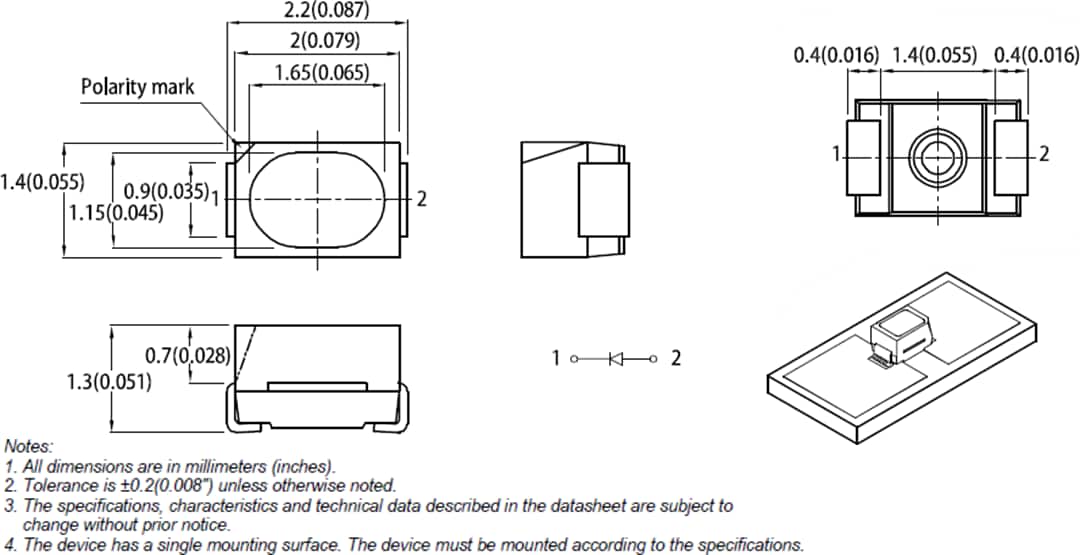 2.2(0.087)
2(0.079)
1.65(0.065)
Polarity mark
1.4(0.055)
0.9(0.035)
1.15(0.045)
1
2

0.4(0.016) 1.4(0.055) 0.4(0.016)
1
2

0.7(0.028)
1.3(0.051)

1 2

Notes:
1. All dimensions are in millimeters (inches).
2. Tolerance is ±0.2(0.008") unless otherwise noted.
3. The specifications, characteristics and technical data described in the datasheet are subject to change without prior notice.
4. The device has a single mounting surface. The device must be mounted according to the specifications.